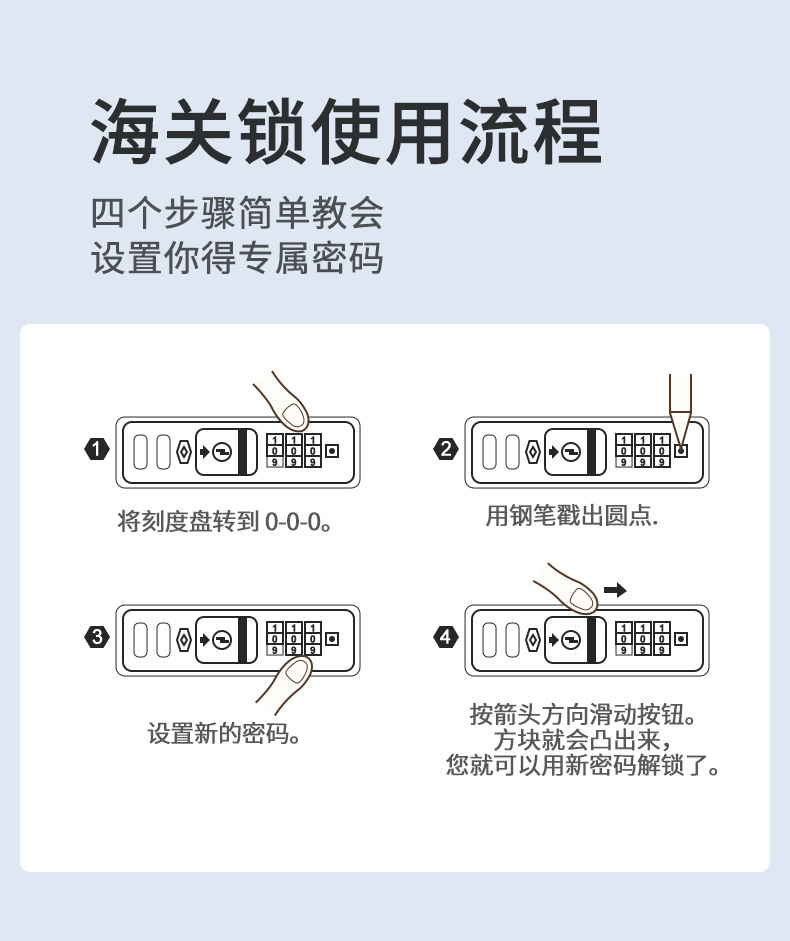 海关锁使用流程

四个步骤简单教会
设置你得专属密码

1
1 1 1
0 0 0
9 9 9
将刻度盘转到 0-0-0。

2
1 1 1
0 0 0
9 9 9
用钢笔戳出圆点.

3
1 1 1
0 0 0
9 9 9
设置新的密码。

4
1 1 1
0 0 0
9 9 9
按箭头方向滑动按钮。
方块就会凸出来，
您就可以用新密码解锁了。